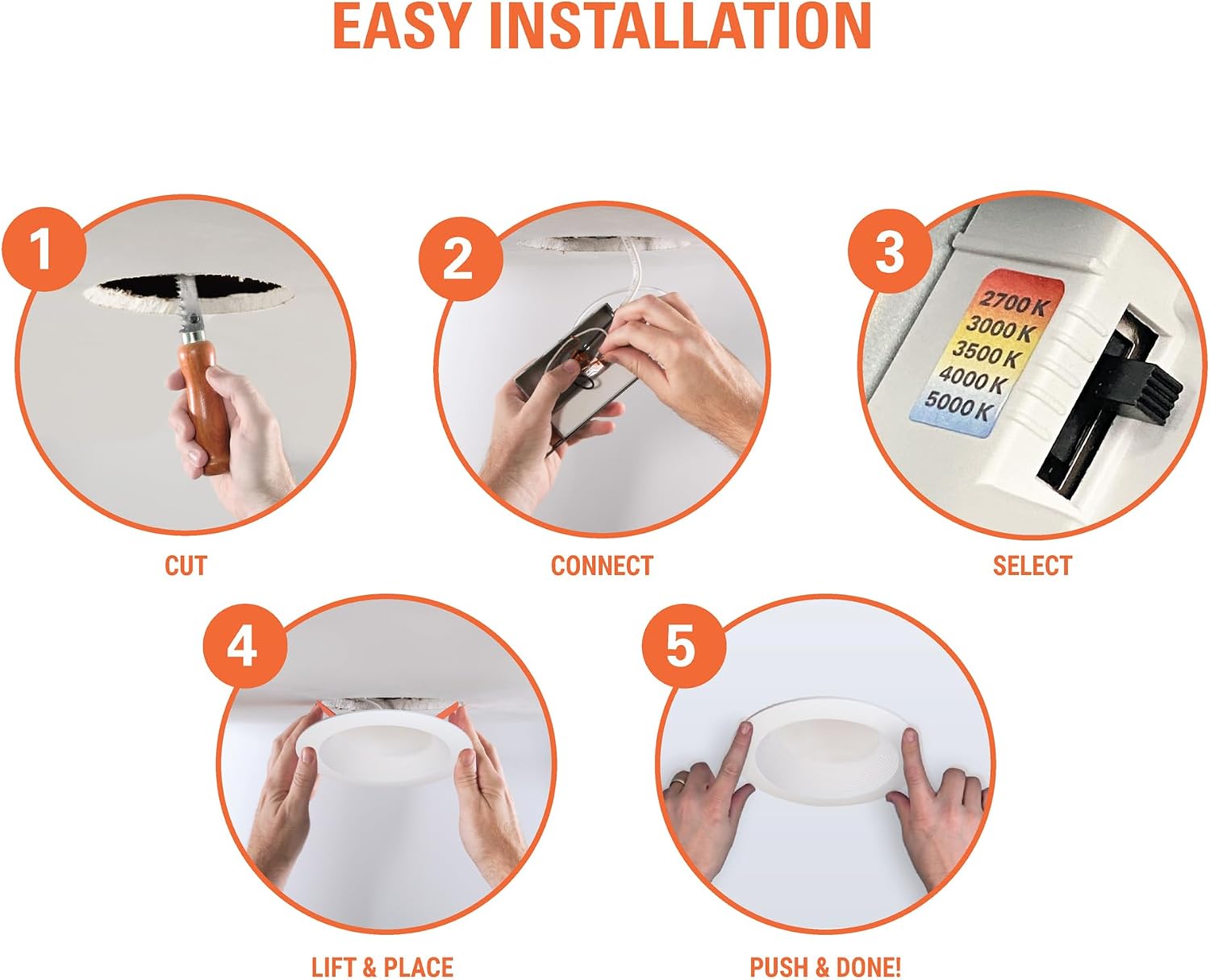 EASY INSTALLATION

1

CUT

2

CONNECT

3

2700 K
3000 K
3500 K
4000 K
5000 K

SELECT

4

LIFT & PLACE

5

PUSH & DONE!