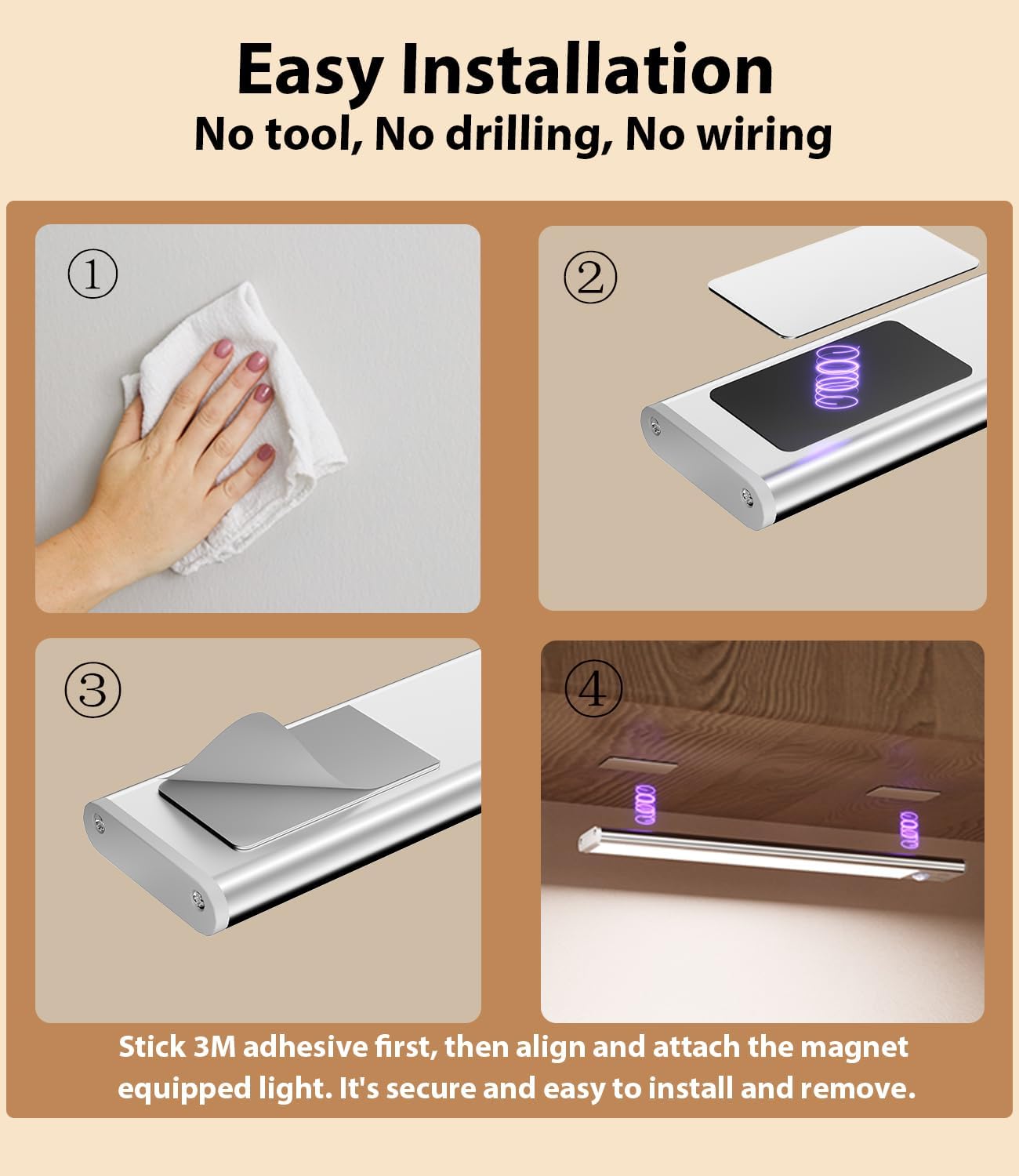 Easy Installation
No tool, No drilling, No wiring

①

②

③

④

Stick 3M adhesive first, then align and attach the magnet equipped light. It's secure and easy to install and remove.